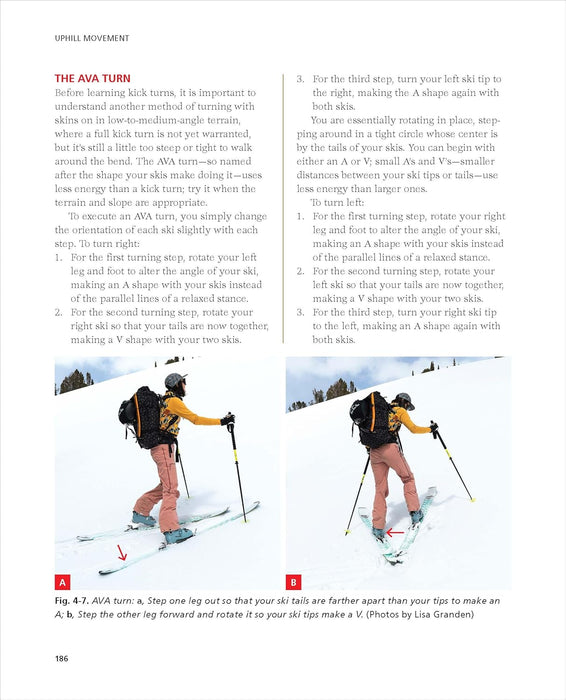 UPHILL MOVEMENT

THE AVA TURN
Before learning kick turns, it is important to understand another method of turning with skins on in low-to-medium-angle terrain, where a full kick turn is not yet warranted, but it's still a little too steep or tight to walk around the bend. The AVA turn—so named after the shape your skis make doing it—uses less energy than a kick turn; try it when the terrain and slope are appropriate.

To execute an AVA turn, you simply change the orientation of each ski slightly with each step. To turn right:
1. For the first turning step, rotate your left leg and foot to alter the angle of your ski, making an A shape with your skis instead of the parallel lines of a relaxed stance.
2. For the second turning step, rotate your right ski so that your tails are now together, making a V shape with your two skis.
3. For the third step, turn your left ski tip to the right, making the A shape again with both skis.

You are essentially rotating in place, stepping around in a tight circle whose center is by the tails of your skis. You can begin with either an A or V; small A's and V's—smaller distances between your ski tips or tails—use less energy than larger ones.

To turn left:
1. For the first turning step, rotate your right leg and foot to alter the angle of your ski, making an A shape with your skis instead of the parallel lines of a relaxed stance.
2. For the second turning step, rotate your left ski so that your tails are now together, making a V shape with your two skis.
3. For the third step, turn your right ski tip to the left, making an A shape again with both skis.

A

B

Fig. 4-7. AVA turn: a, Step one leg out so that your ski tails are farther apart than your tips to make an A; b, Step the other leg forward and rotate it so your ski tips make a V. (Photos by Lisa Granden)

186